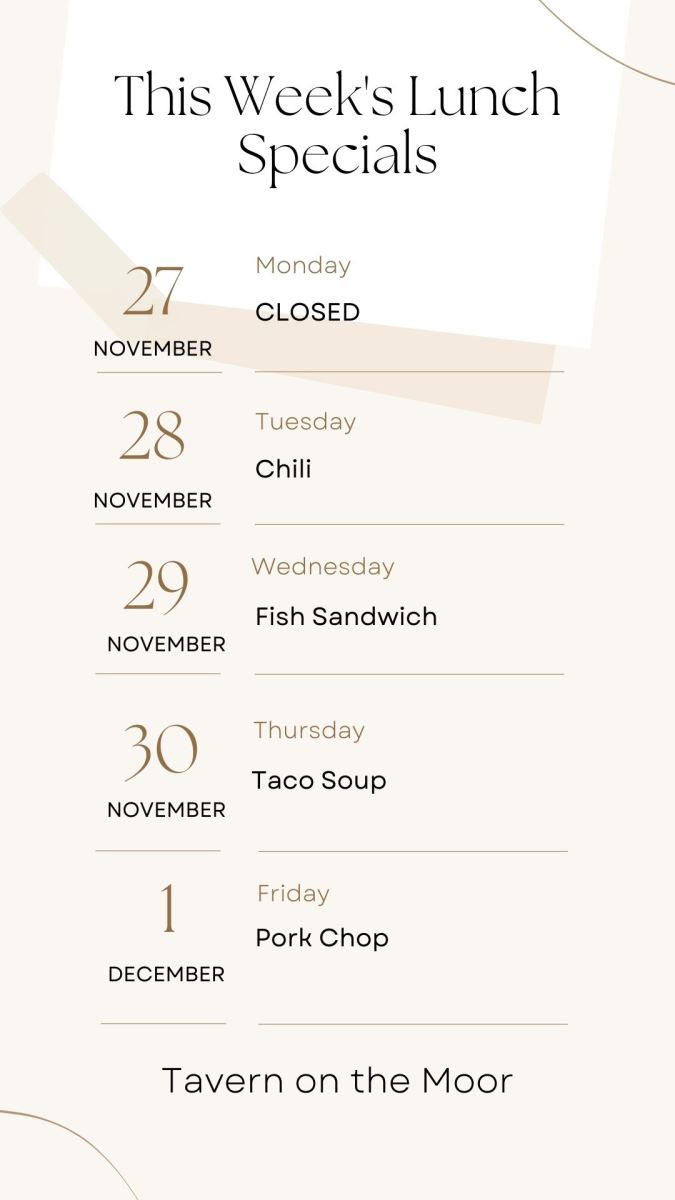 This Week's Lunch Specials

27
NOVEMBER

Monday
CLOSED

28
NOVEMBER

Tuesday
Chili

29
NOVEMBER

Wednesday
Fish Sandwich

30
NOVEMBER

Thursday
Taco Soup

1
DECEMBER

Friday
Pork Chop

Tavern on the Moor