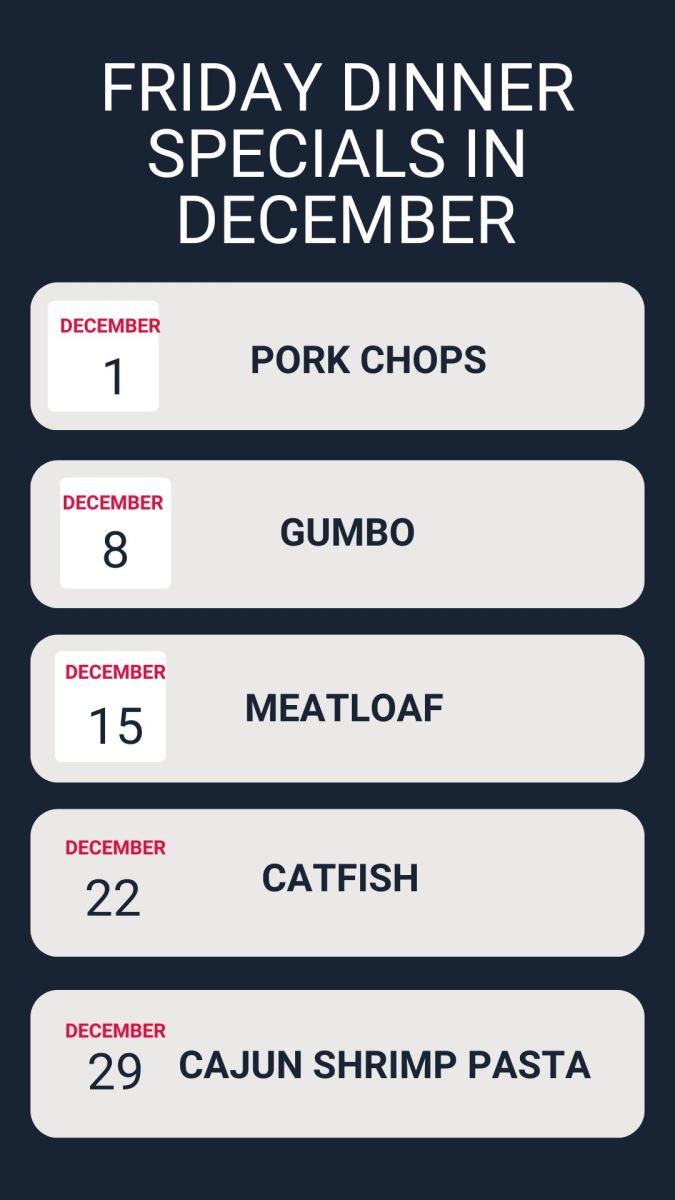 FRIDAY DINNER SPECIALS IN DECEMBER

DECEMBER
1
PORK CHOPS

DECEMBER
8
GUMBO

DECEMBER
15
MEATLOAF

DECEMBER
22
CATFISH

DECEMBER
29
CAJUN SHRIMP PASTA